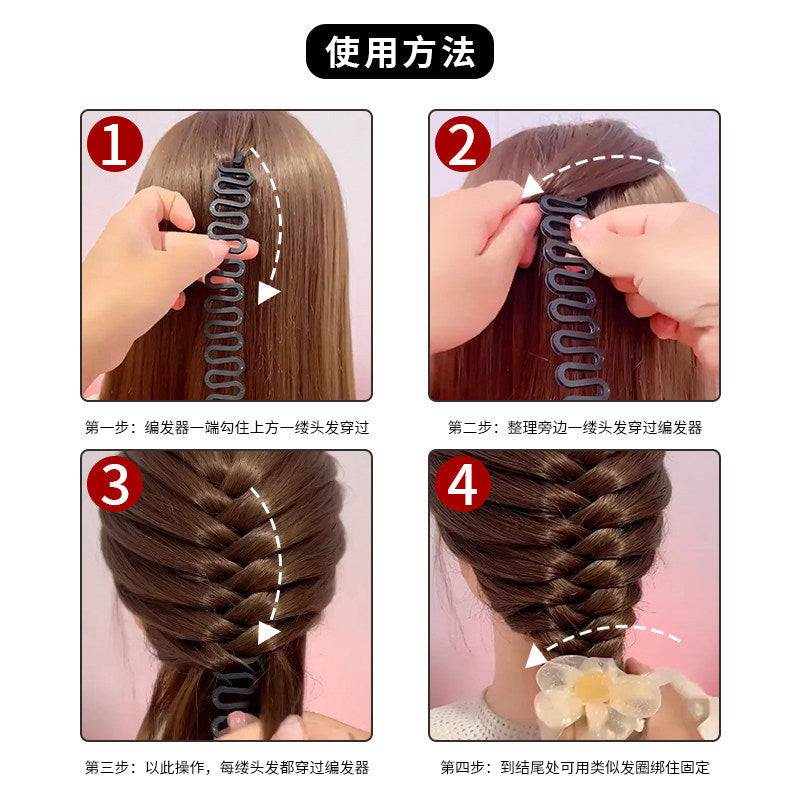 使用方法

1

第一步：编发器一端勾住上方一缕头发穿过

2

第二步：整理旁边一缕头发穿过编发器

3

第三步：以此操作，每缕头发都穿过编发器

4

第四步：到结尾处可用类似发圈绑住固定